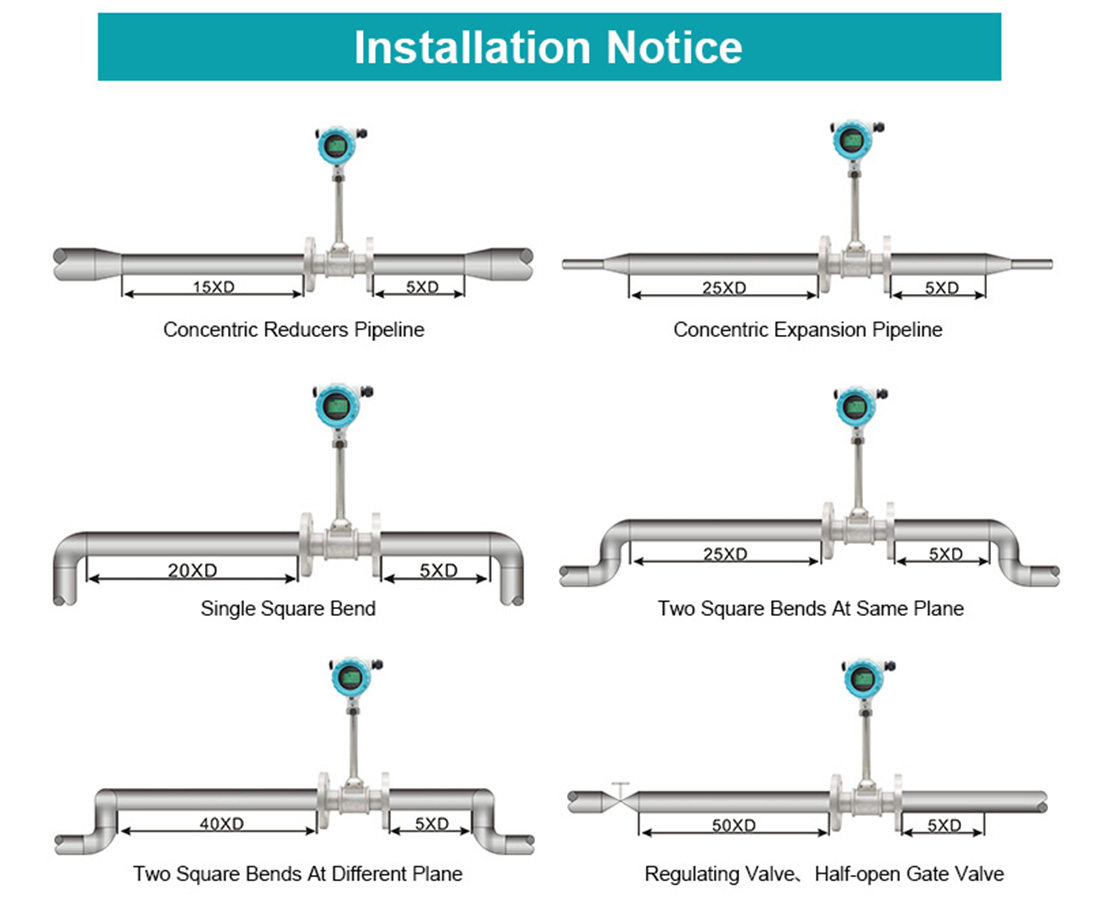 Installation Notice

15XD

5XD

Concentric Reducers Pipeline

25XD

5XD

Concentric Expansion Pipeline

20XD

5XD

Single Square Bend

25XD

5XD

Two Square Bends At Same Plane

40XD

5XD

Two Square Bends At Different Plane

50XD

5XD

Regulating Valve、Half-open Gate Valve